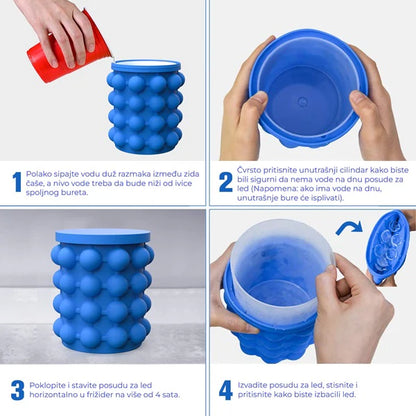 1 Polako sipajte vodu duž razmaka između zida čaše, a nivo vode treba da bude niži od ivice spoljnog bureta.

2 Čvrsto pritisnite unutrašnji cilindar kako biste bili sigurni da nema vode na dnu posude za led (Napomena: ako ima vode na dnu, unutrašnje bure će isplivati).

3 Poklopite i stavite posudu za led horizontalno u frižider na više od 4 sata.

4 Izvadite posudu za led, stisnite i pritisnite kako biste izbacili led.