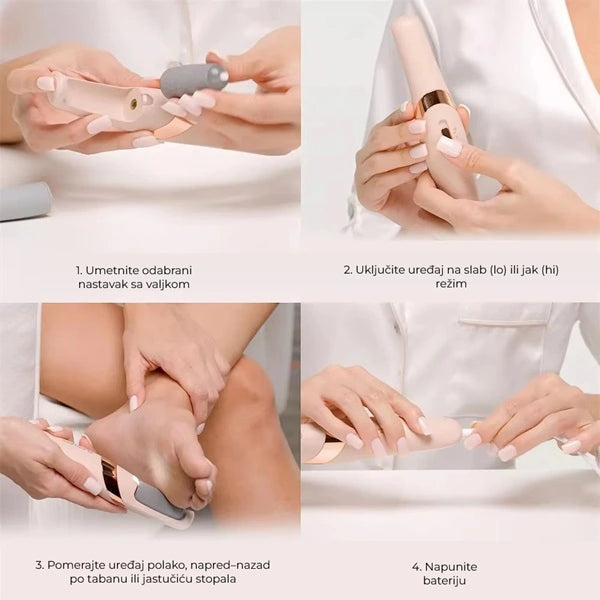 1. Umetnite odabrani nastavak sa valjkom

2. Uključite uređaj na slab (lo) ili jak (hi) režim

3. Pomerajte uređaj polako, napred–nazad po tabanu ili jastučiću stopala

4. Napunite bateriju