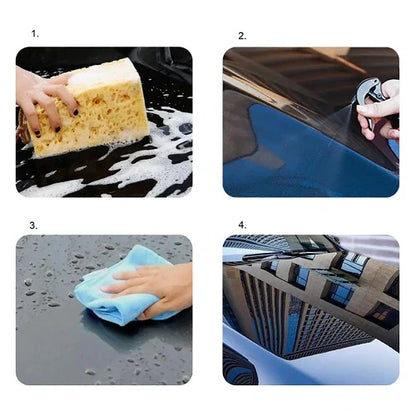 1.

2.

3.

4.