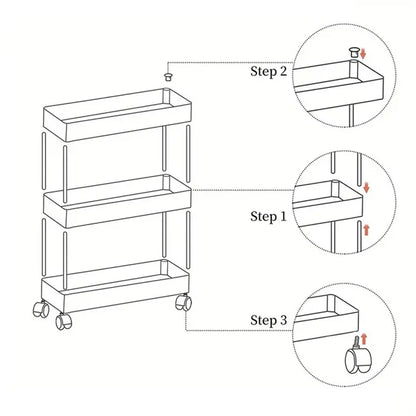 Step 2

Step 1

Step 3