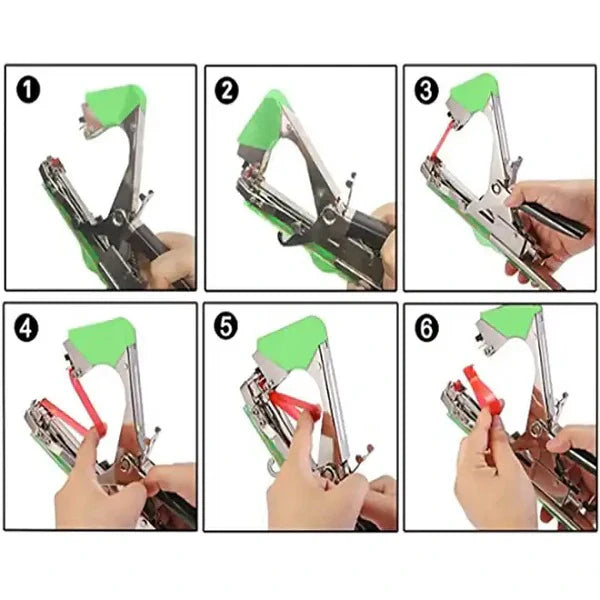 1

2

3

4

5

6