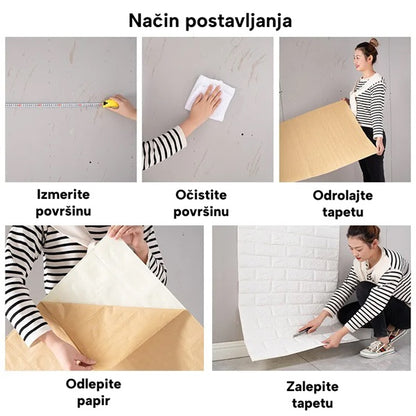 Način postavljanja

Izmerite površinu

Očistite površinu

Odrolajte tapetu

Odlepite papir

Zalepite tapetu