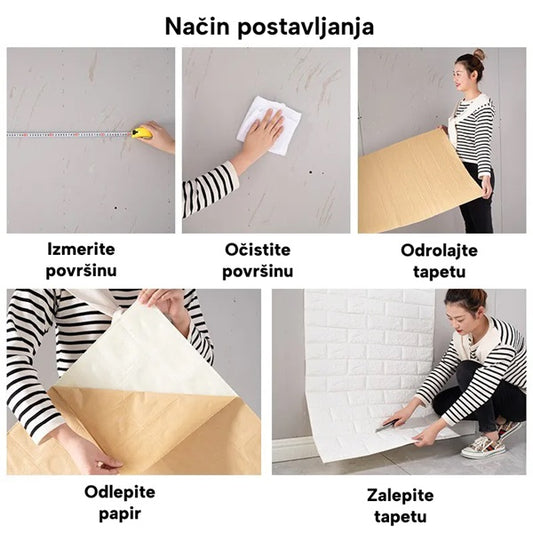 Način postavljanja

Izmerite površinu

Očistite površinu

Odrolajte tapetu

Odlepite papir

Zalepite tapetu